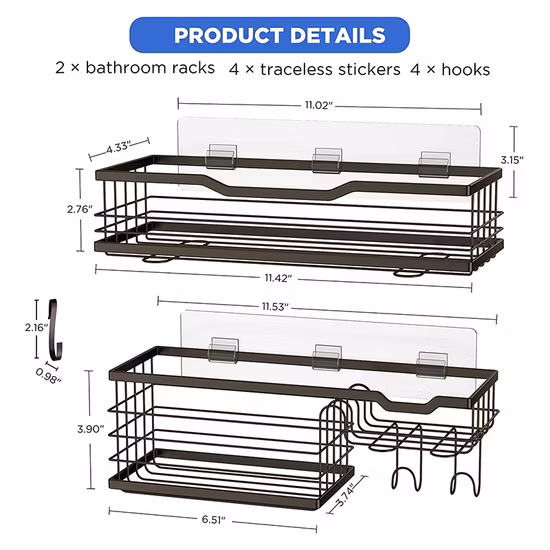 PRODUCT DETAILS

2 × bathroom racks 4 × traceless stickers 4 × hooks

11.02"
4.33"
3.15"
2.76"
11.42"

11.53"
2.16"
0.98"
3.90"
3.74"
6.51"